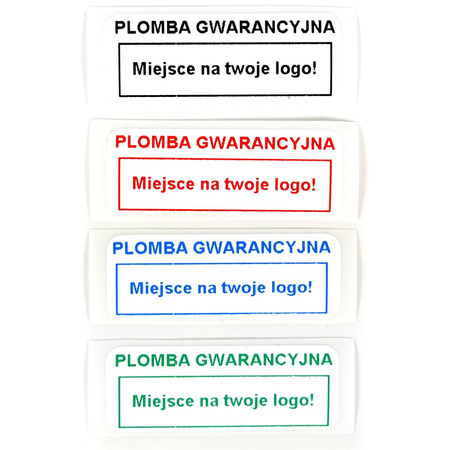 PLOMBA GWARANCYJNA

Miejsce na twoje logo!

PLOMBA GWARANCYJNA

Miejsce na twoje logo!

PLOMBA GWARANCYJNA

Miejsce na twoje logo!

PLOMBA GWARANCYJNA

Miejsce na twoje logo!